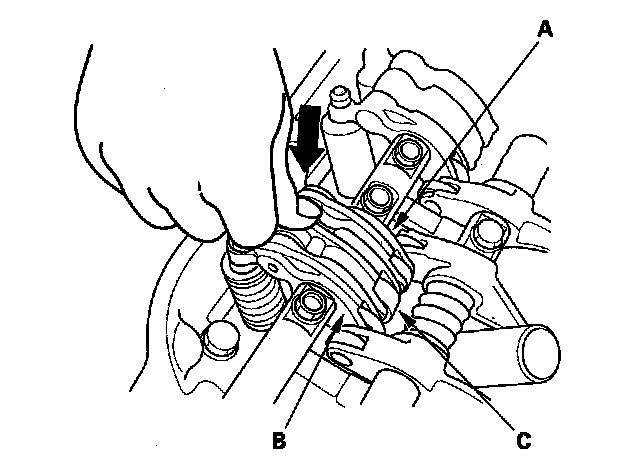 A
B
C