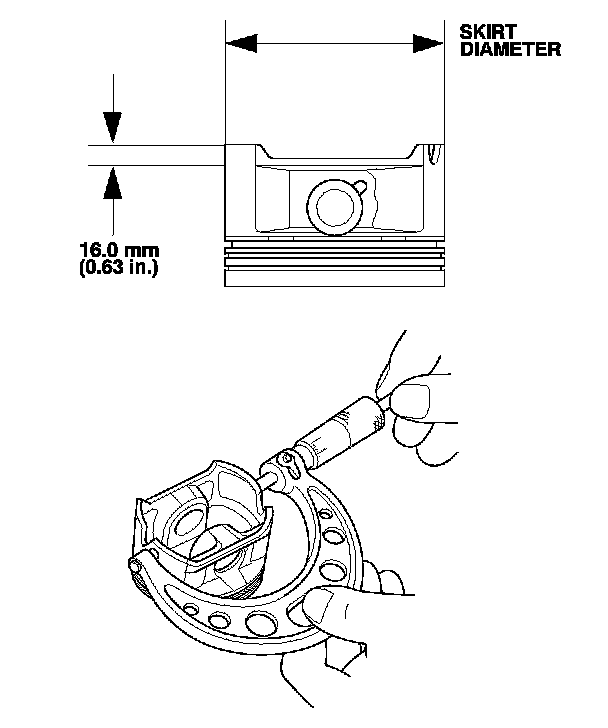 SKIRT DIAMETER

16.0 mm
(0.63 in.)