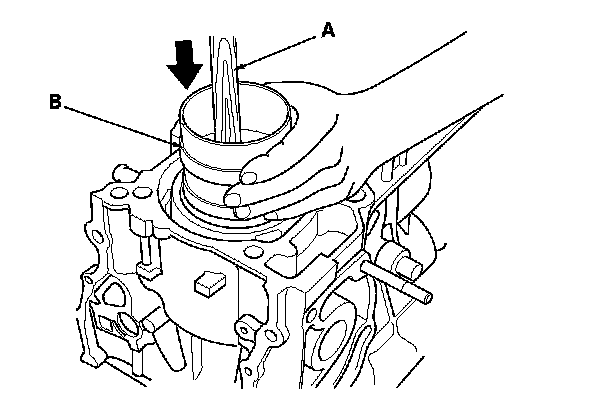 A
B