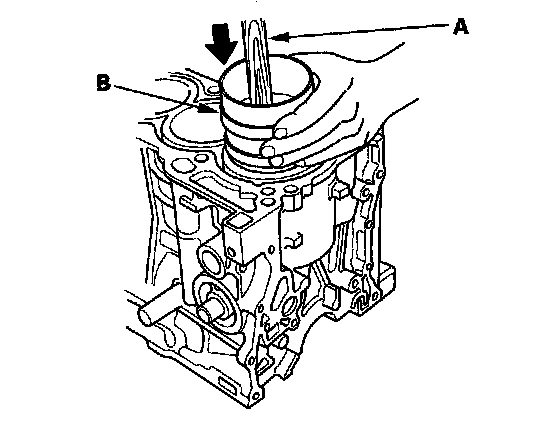 A
B