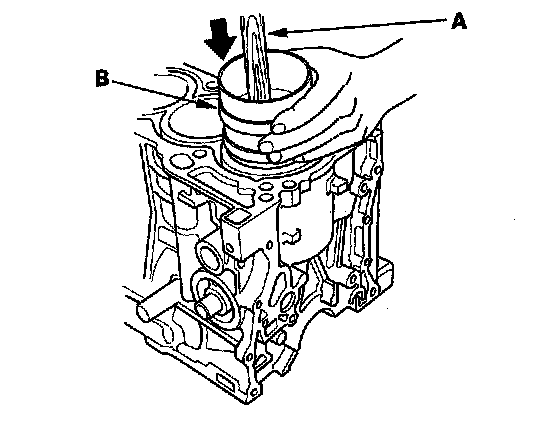 A

B