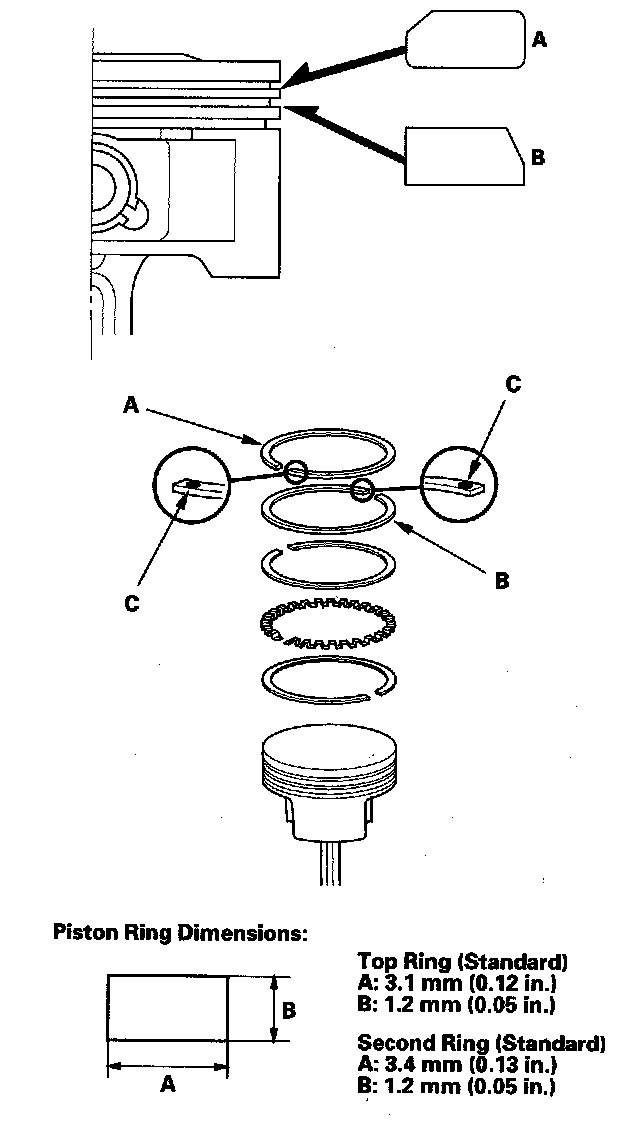 A

B

A

C

C

B

Piston Ring Dimensions:

B

A

Top Ring (Standard)
A: 3.1 mm (0.12 in.)
B: 1.2 mm (0.05 in.)

Second Ring (Standard)
A: 3.4 mm (0.13 in.)
B: 1.2 mm (0.05 in.)