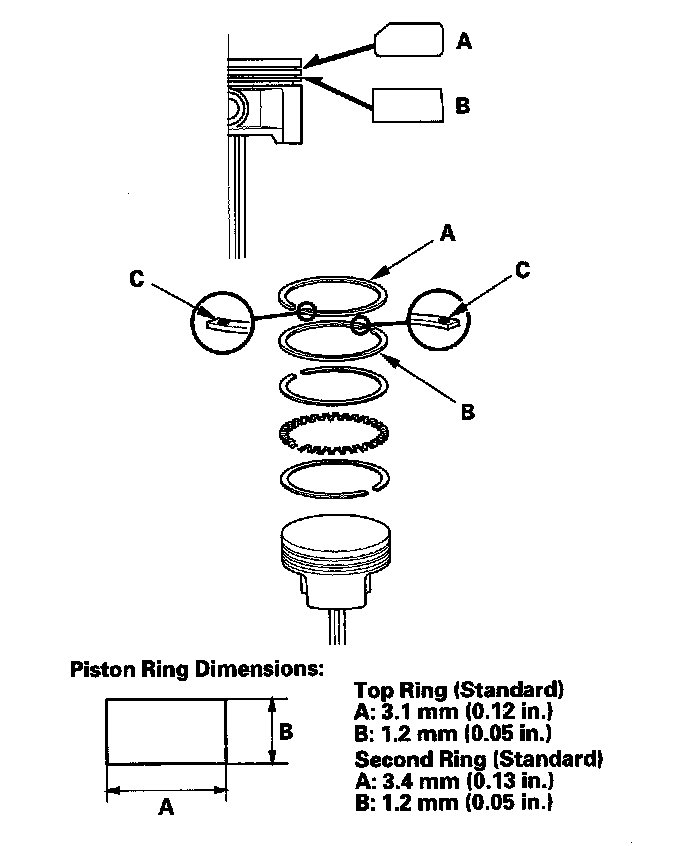 A

B

A

C

C

B

Piston Ring Dimensions:

B

A

Top Ring (Standard)
A: 3.1 mm (0.12 in.)
B: 1.2 mm (0.05 in.)
Second Ring (Standard)
A: 3.4 mm (0.13 in.)
B: 1.2 mm (0.05 in.)