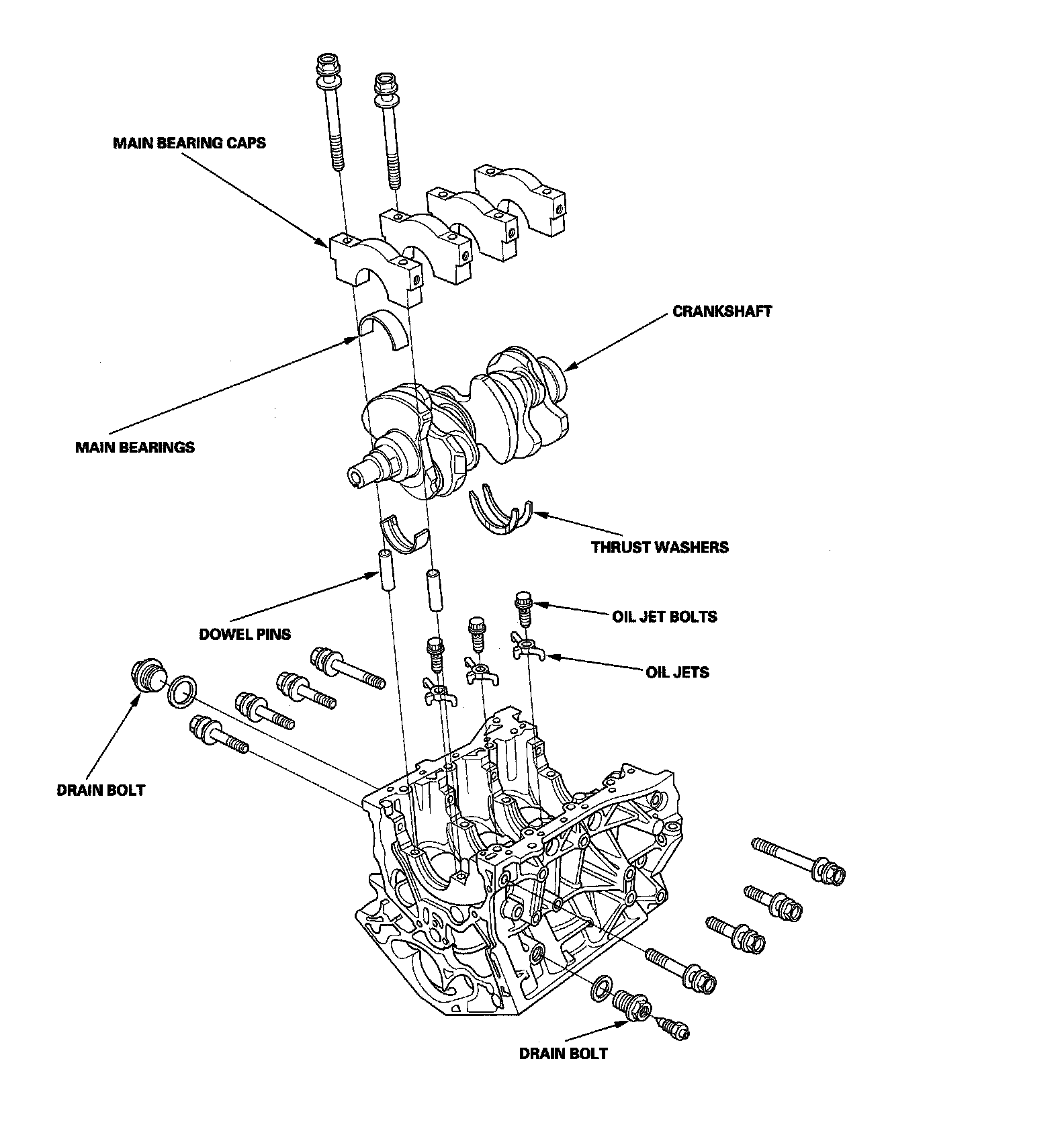 MAIN BEARING CAPS

CRANKSHAFT

MAIN BEARINGS

THRUST WASHERS

DOWEL PINS

OIL JET BOLTS

OIL JETS

DRAIN BOLT

DRAIN BOLT