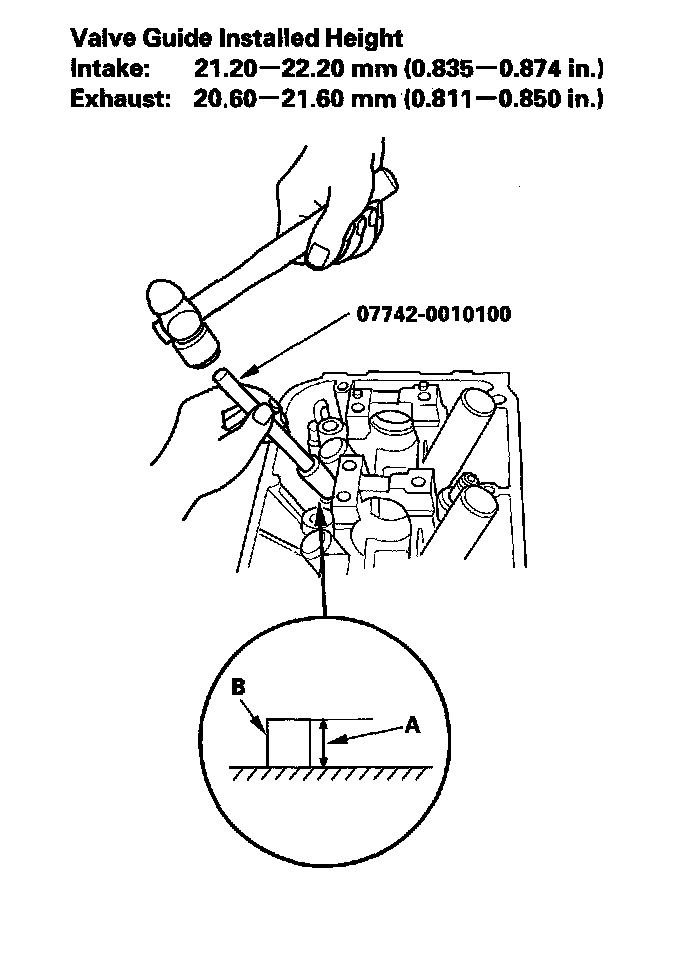 Valve Guide Installed Height
Intake: 21.20—22.20 mm (0.835—0.874 in.)
Exhaust: 20.60—21.60 mm (0.811—0.850 in.)

07742-0010100

B

A