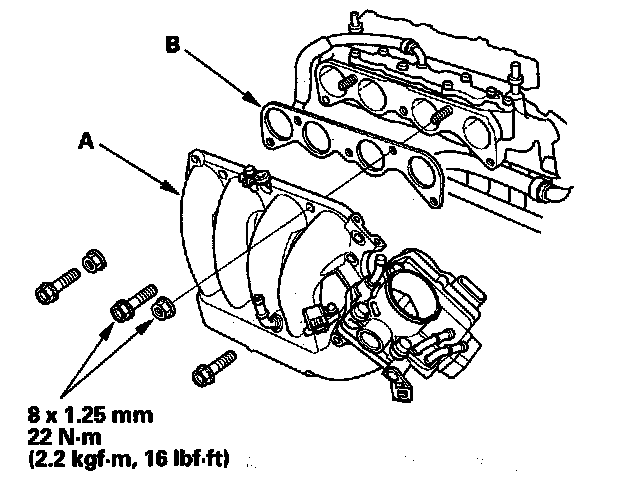 B

A

8 x 1.25 mm
22 N·m
(2.2 kgf·m, 16 lbf·ft)