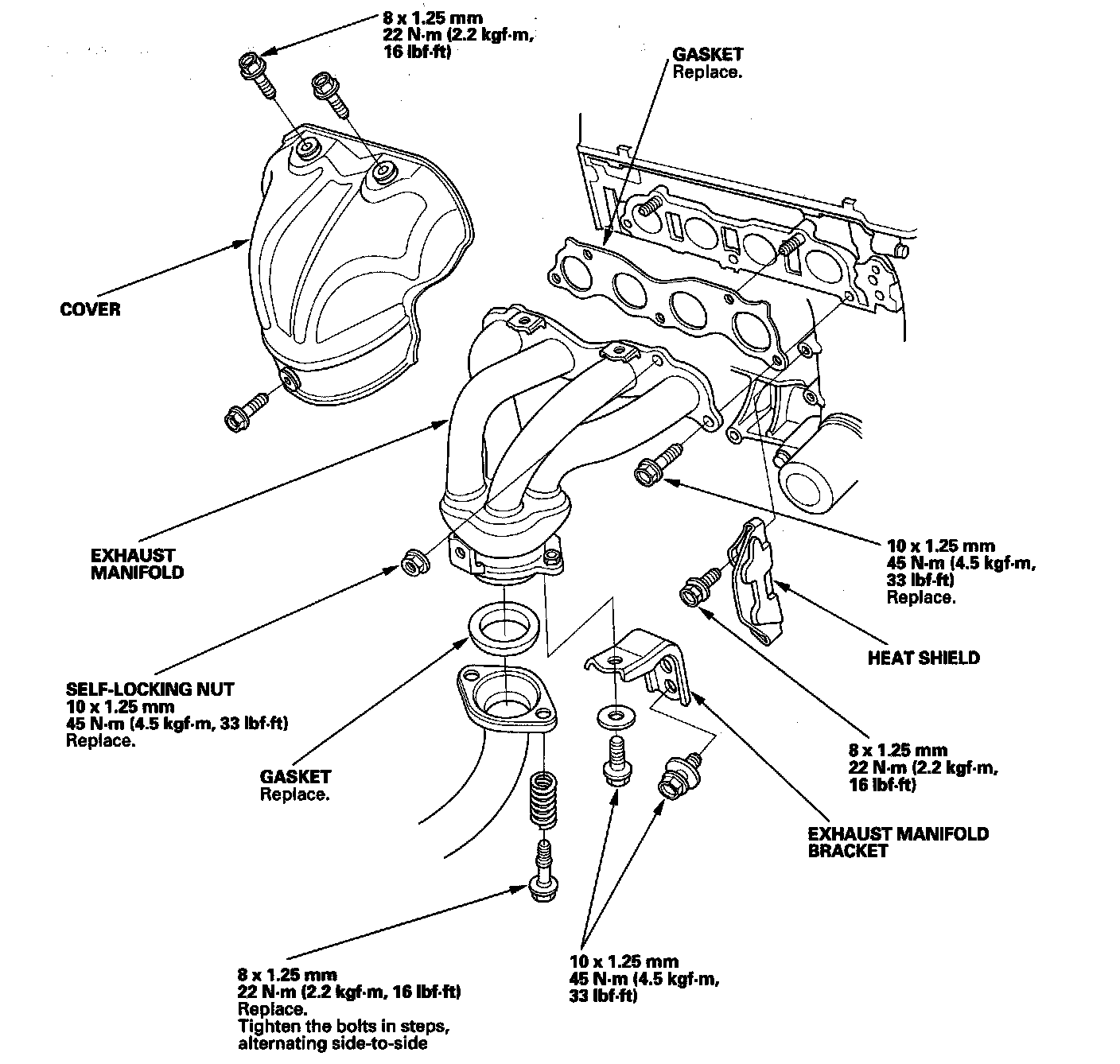 8 x 1.25 mm
22 N·m (2.2 kgf·m, 16 lbf·ft)

GASKET
Replace.

COVER

EXHAUST MANIFOLD

10 x 1.25 mm
45 N·m (4.5 kgf·m, 33 lbf·ft)
Replace.

HEAT SHIELD

SELF-LOCKING NUT
10 x 1.25 mm
45 N·m (4.5 kgf·m, 33 lbf·ft)
Replace.

GASKET
Replace.

8 x 1.25 mm
22 N·m (2.2 kgf·m, 16 lbf·ft)

EXHAUST MANIFOLD BRACKET

8 x 1.25 mm
22 N·m (2.2 kgf·m, 16 lbf·ft)
Replace.
Tighten the bolts in steps, alternating side-to-side

10 x 1.25 mm
45 N·m (4.5 kgf·m, 33 lbf·ft)