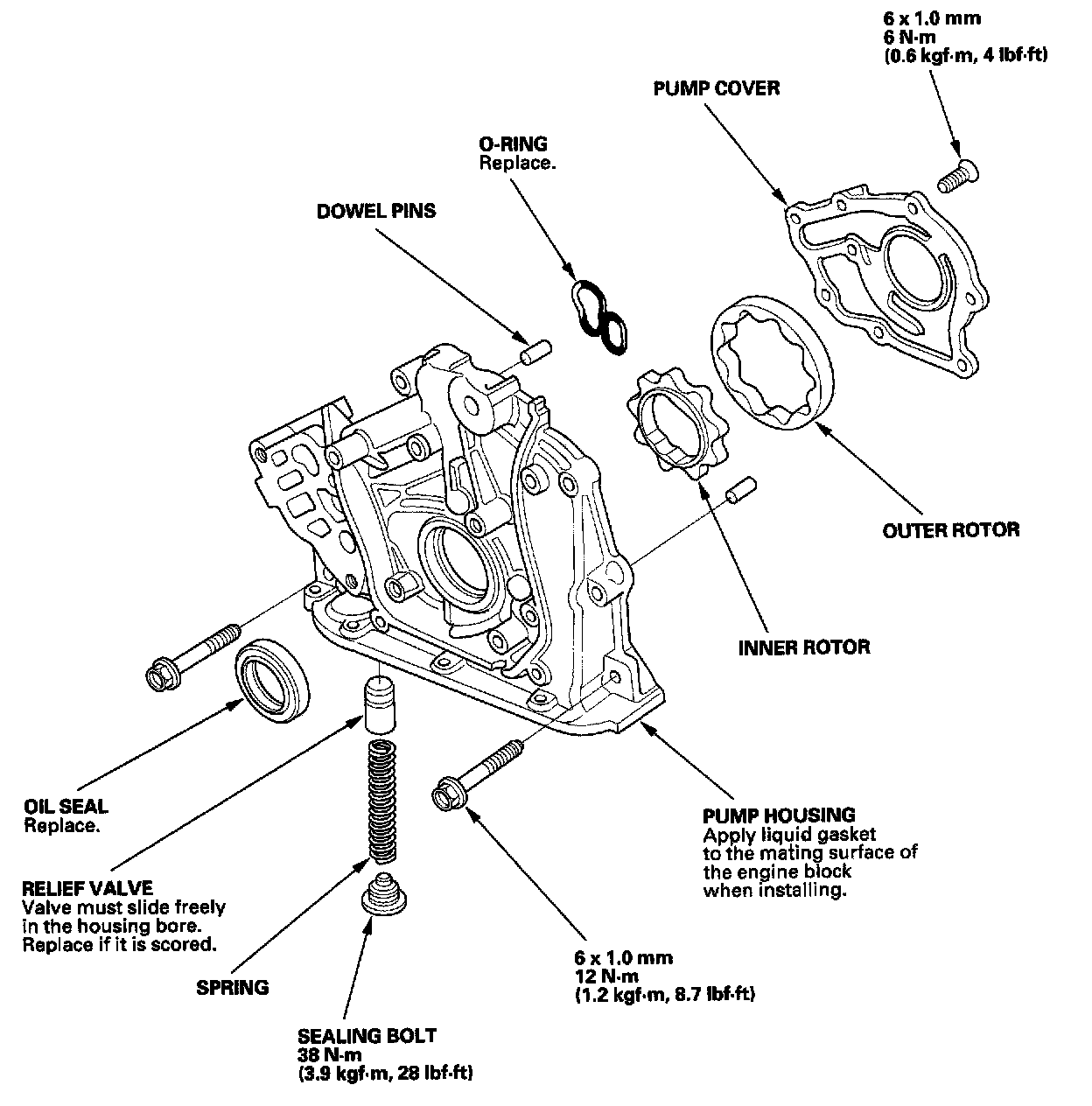 6 x 1.0 mm
6 N·m
(0.6 kgf·m, 4 lbf·ft)

PUMP COVER

O-RING
Replace.

DOWEL PINS

OUTER ROTOR

INNER ROTOR

OIL SEAL
Replace.

RELIEF VALVE
Valve must slide freely in the housing bore. Replace if it is scored.

SPRING

SEALING BOLT
38 N·m
(3.9 kgf·m, 28 lbf·ft)

6 x 1.0 mm
12 N·m
(1.2 kgf·m, 8.7 lbf·ft)

PUMP HOUSING
Apply liquid gasket to the mating surface of the engine block when installing.