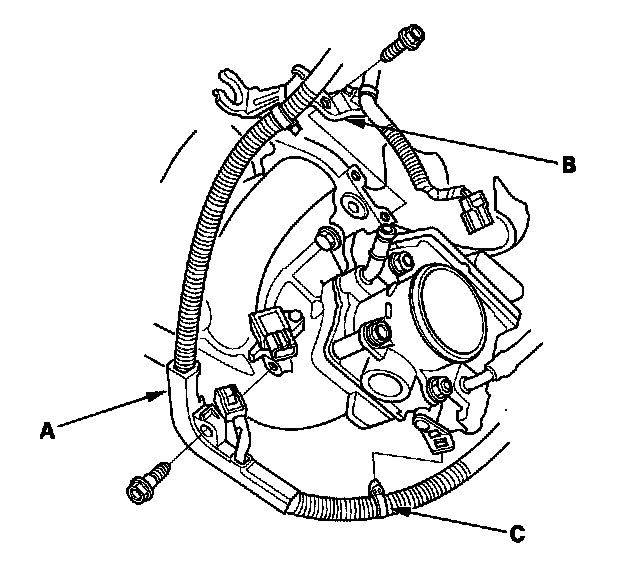 B

A

C