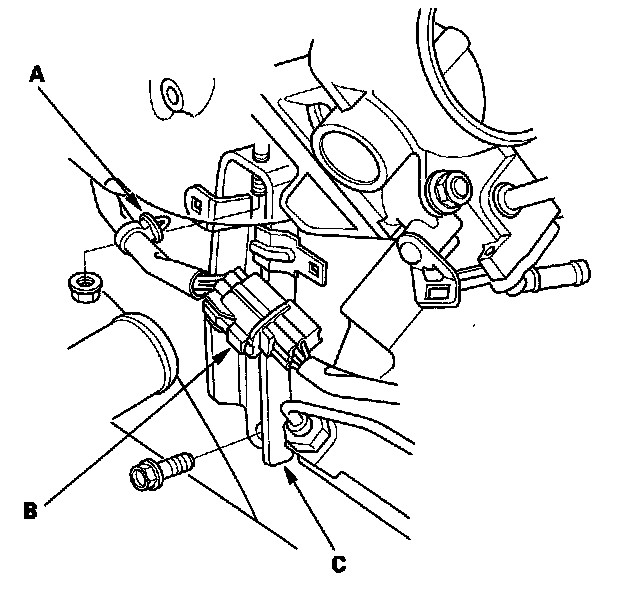 A

B

C