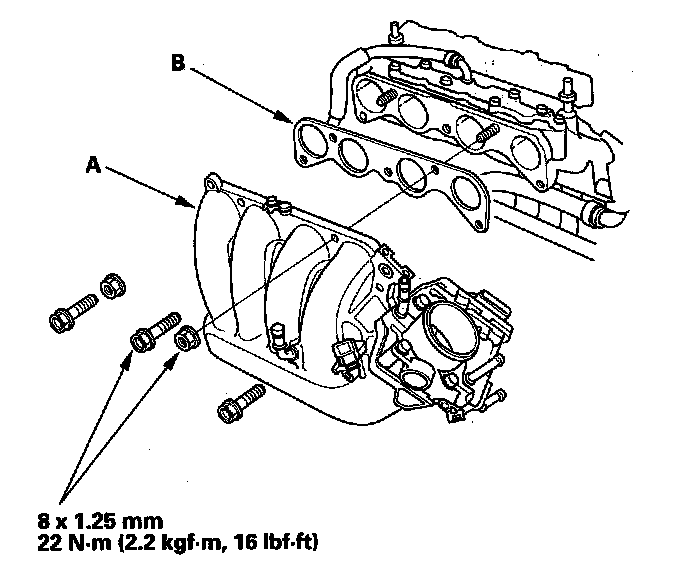 B

A

8 x 1.25 mm
22 N·m (2.2 kgf·m, 16 lbf·ft)