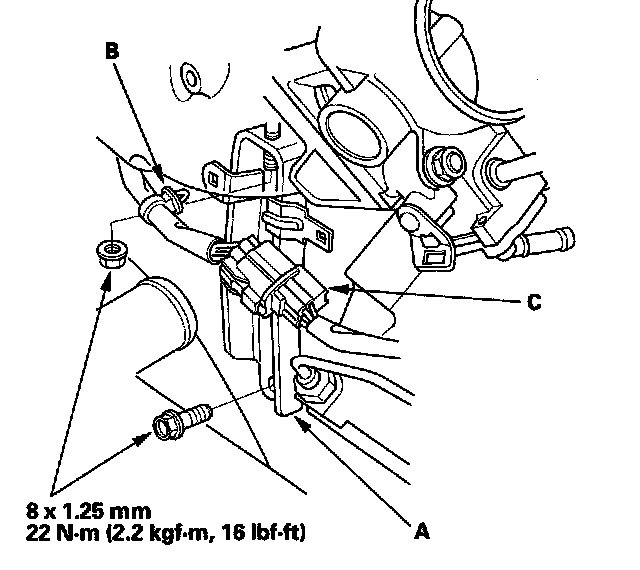 B

C

8 x 1.25 mm
22 N·m (2.2 kgf·m, 16 lbf·ft)

A