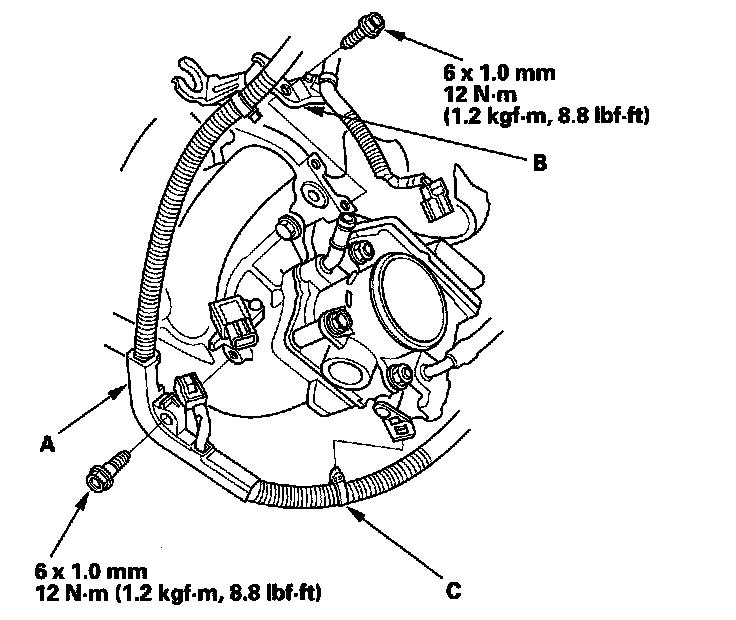 6 x 1.0 mm
12 N·m
(1.2 kgf·m, 8.8 lbf·ft)

B

A

6 x 1.0 mm
12 N·m (1.2 kgf·m, 8.8 lbf·ft)

C