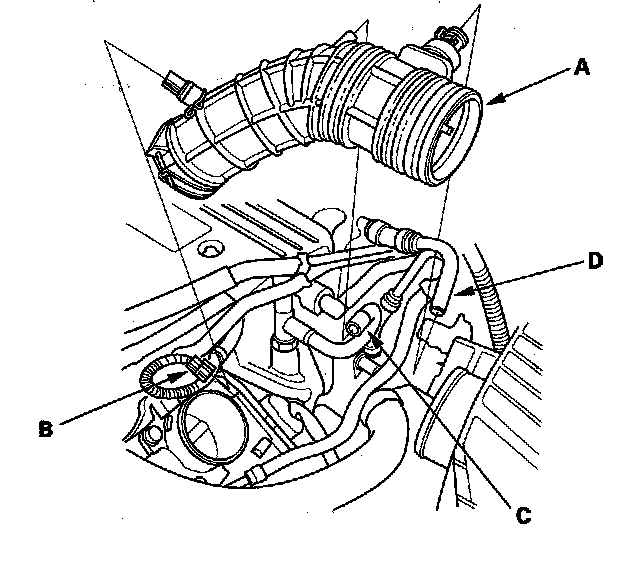 A
D
B
C