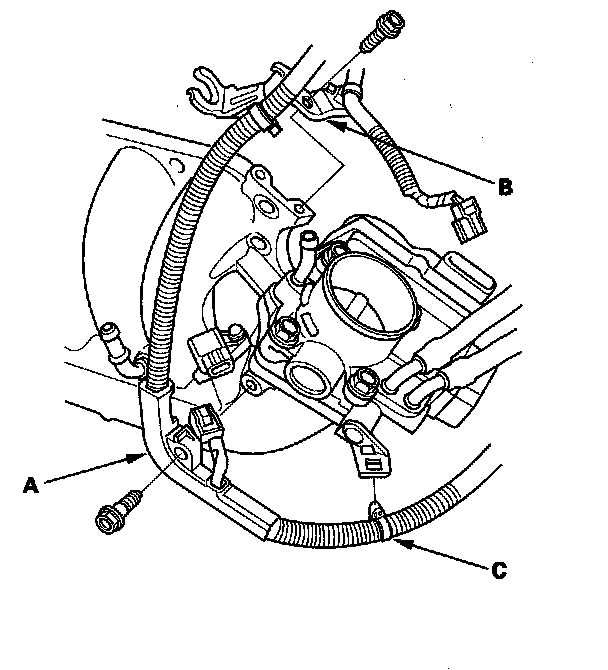 B

A

C