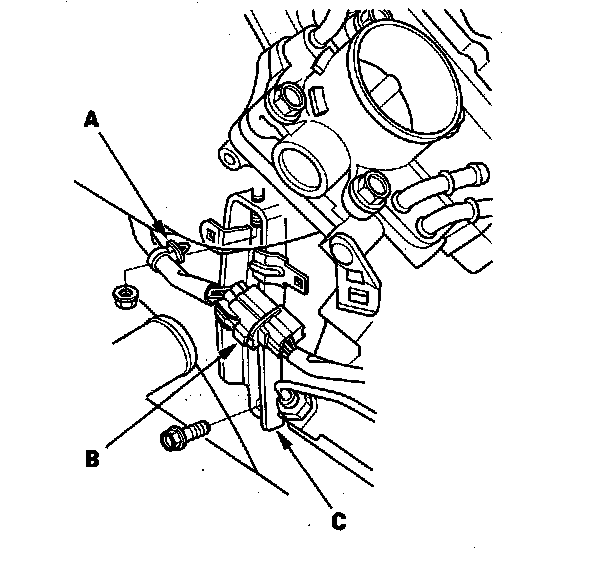 A

B

C