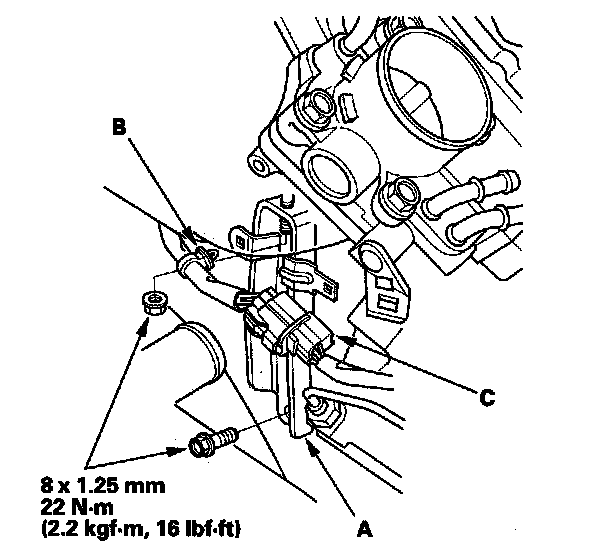 B

C

8 x 1.25 mm
22 N·m
(2.2 kgf·m, 16 lbf·ft)

A