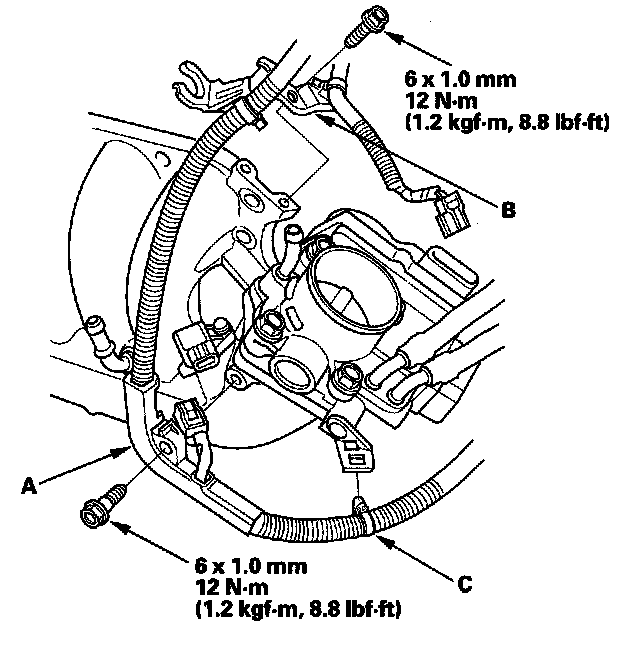 6 x 1.0 mm
12 N·m
(1.2 kgf·m, 8.8 lbf·ft)

B

A

6 x 1.0 mm
12 N·m
(1.2 kgf·m, 8.8 lbf·ft)

C