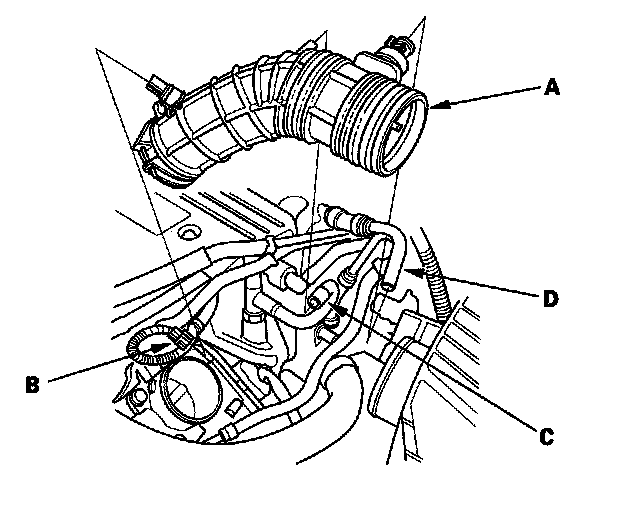 A
D
B
C