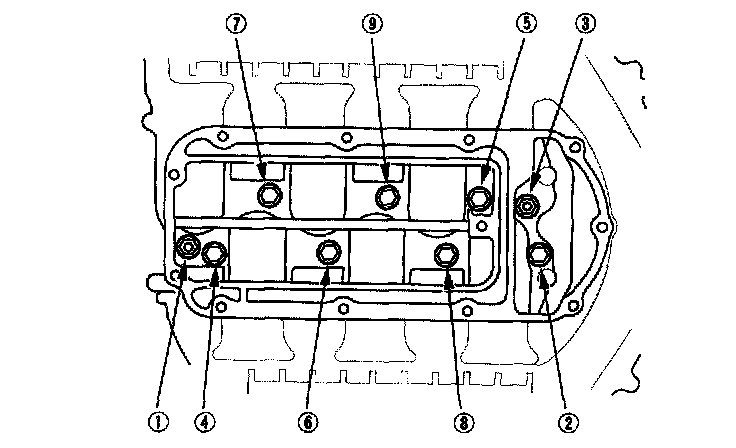 ⑦ ⑨ ⑤ ③

① ④ ⑥ ⑧ ②