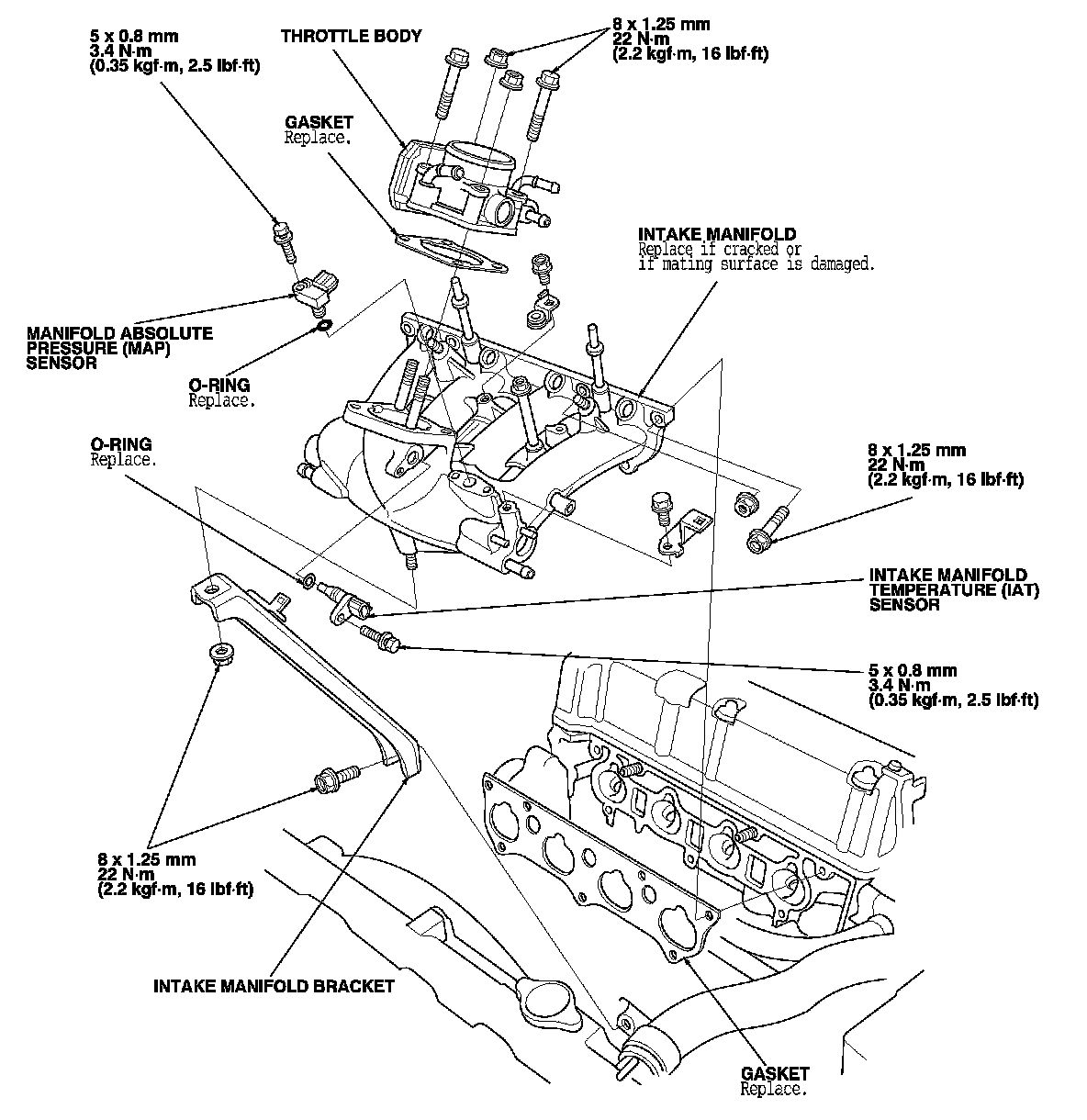 5 x 0.8 mm
3.4 N·m
(0.35 kgf·m, 2.5 lbf·ft)

THROTTLE BODY

8 x 1.25 mm
22 N·m
(2.2 kgf·m, 16 lbf·ft)

GASKET
Replace.

INTAKE MANIFOLD
Replace if cracked or if mating surface is damaged.

MANIFOLD ABSOLUTE PRESSURE (MAP) SENSOR

O-RING
Replace.

O-RING
Replace.

8 x 1.25 mm
22 N·m
(2.2 kgf·m, 16 lbf·ft)

INTAKE MANIFOLD TEMPERATURE (IAT) SENSOR

5 x 0.8 mm
3.4 N·m
(0.35 kgf·m, 2.5 lbf·ft)

8 x 1.25 mm
22 N·m
(2.2 kgf·m, 16 lbf·ft)

INTAKE MANIFOLD BRACKET

GASKET
Replace.