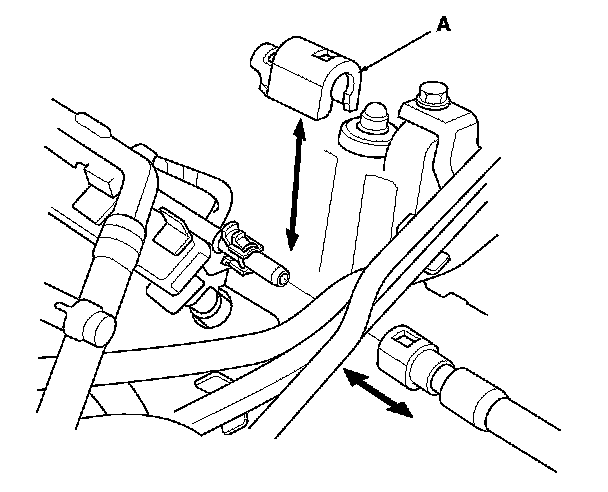 A