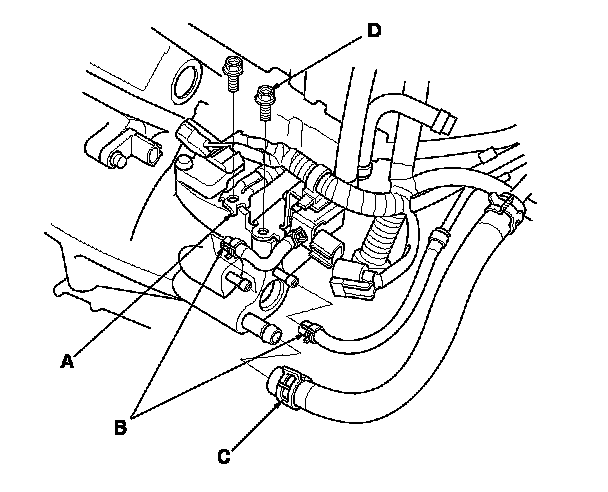 D
A
B
C