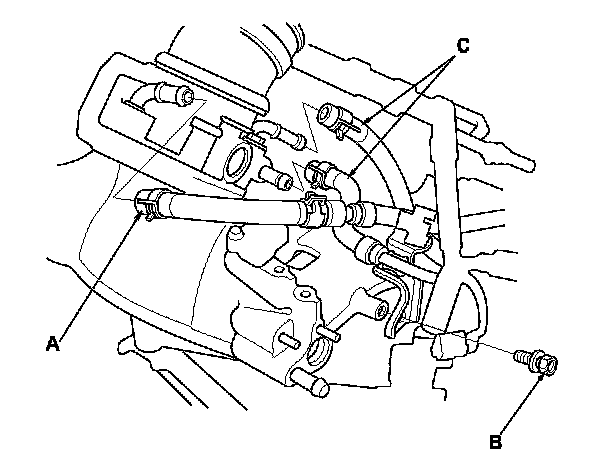 C
A
B