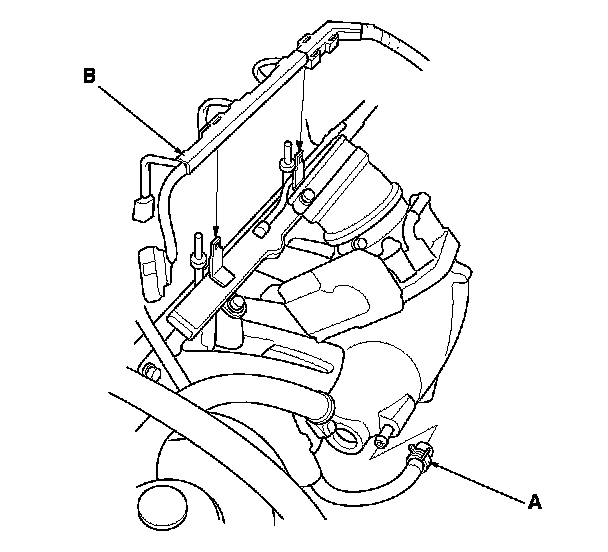 B

A