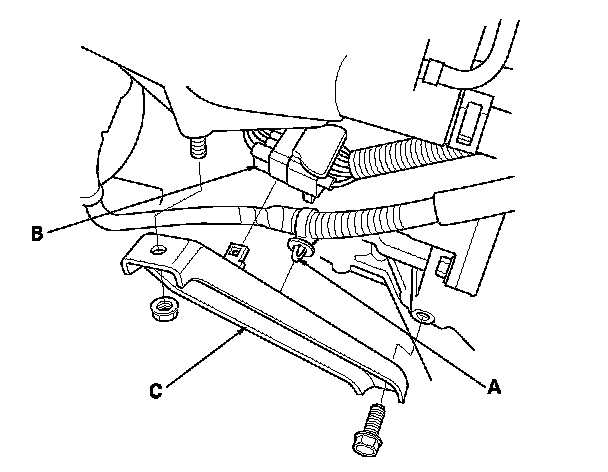 B
C
A