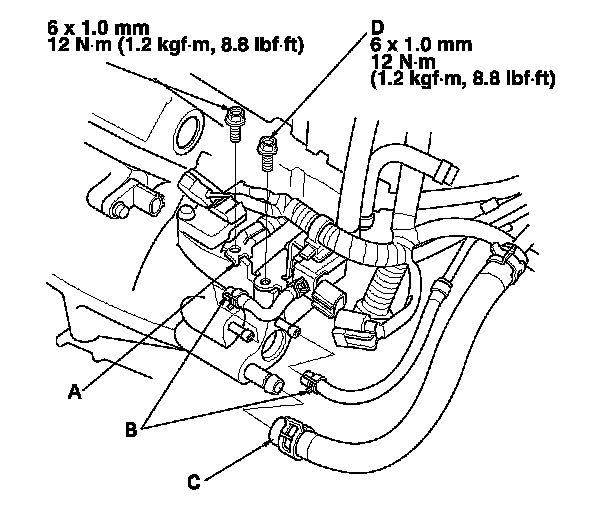 6 x 1.0 mm
12 N·m (1.2 kgf·m, 8.8 lbf·ft)

D
6 x 1.0 mm
12 N·m
(1.2 kgf·m, 8.8 lbf·ft)

A

B

C