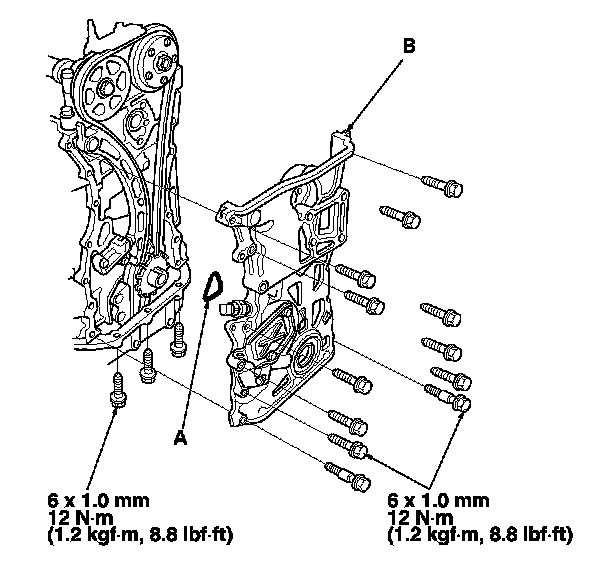 B

A

6 x 1.0 mm
12 N·m
(1.2 kgf·m, 8.8 lbf·ft)

6 x 1.0 mm
12 N·m
(1.2 kgf·m, 8.8 lbf·ft)