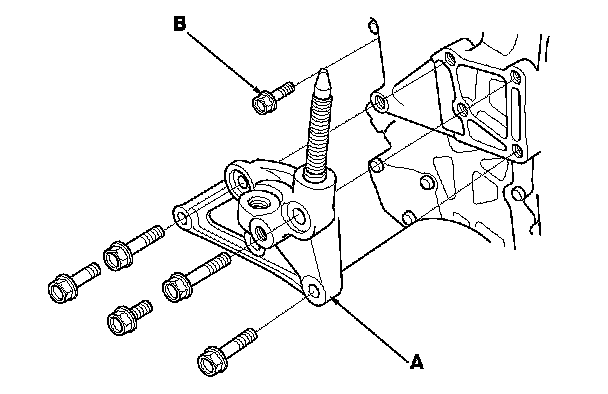 B

A