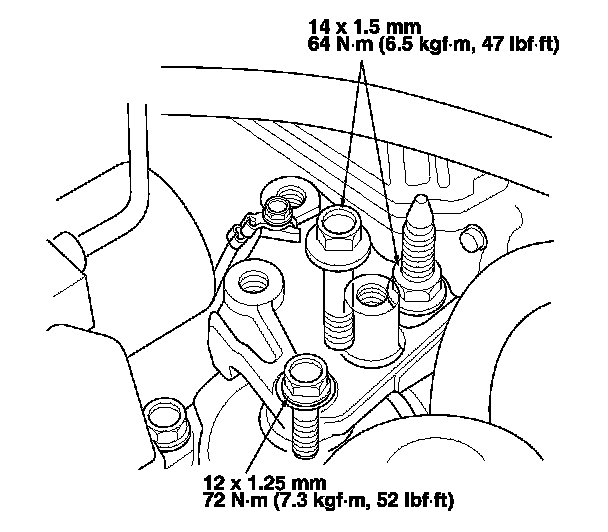 14 x 1.5 mm
64 N·m (6.5 kgf·m, 47 lbf·ft)

12 x 1.25 mm
72 N·m (7.3 kgf·m, 52 lbf·ft)