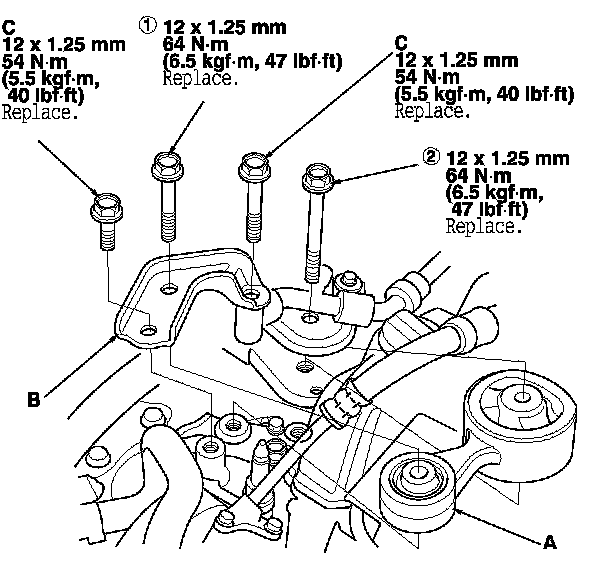 C
12 x 1.25 mm
54 N·m
(5.5 kgf·m,
40 lbf·ft)
Replace.

① 12 x 1.25 mm
64 N·m
(6.5 kgf·m, 47 lbf·ft)
Replace.

C
12 x 1.25 mm
54 N·m
(5.5 kgf·m, 40 lbf·ft)
Replace.

② 12 x 1.25 mm
64 N·m
(6.5 kgf·m,
47 lbf·ft)
Replace.

B

A