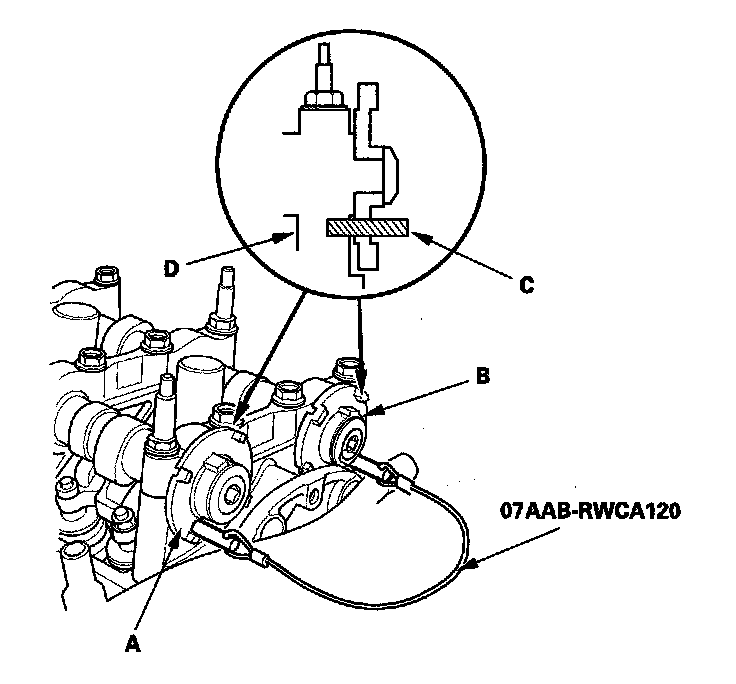 D
C
B
07AAB-RWCA120
A