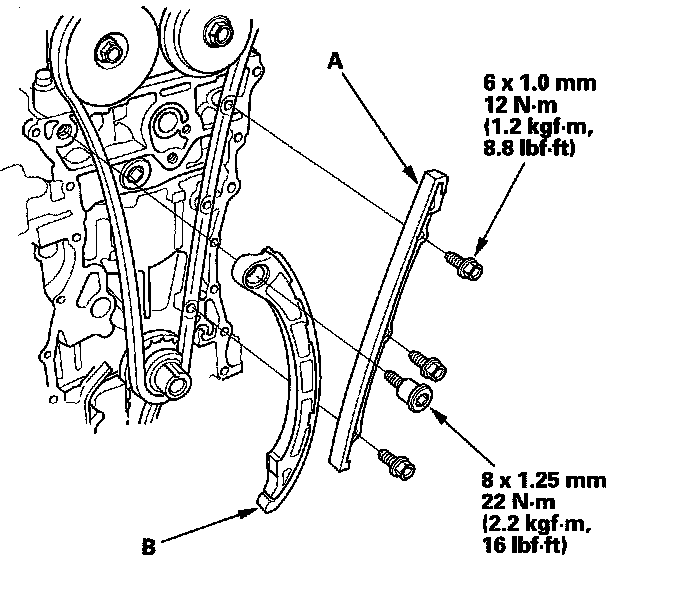 A

6 x 1.0 mm
12 N·m
(1.2 kgf·m,
8.8 lbf·ft)

8 x 1.25 mm
22 N·m
(2.2 kgf·m,
16 lbf·ft)

B