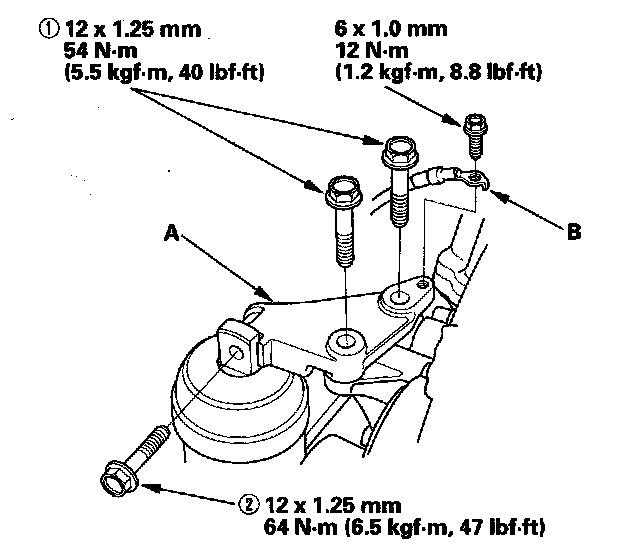 ① 12 x 1.25 mm
54 N·m
(5.5 kgf·m, 40 lbf·ft)

6 x 1.0 mm
12 N·m
(1.2 kgf·m, 8.8 lbf·ft)

A

B

② 12 x 1.25 mm
64 N·m (6.5 kgf·m, 47 lbf·ft)