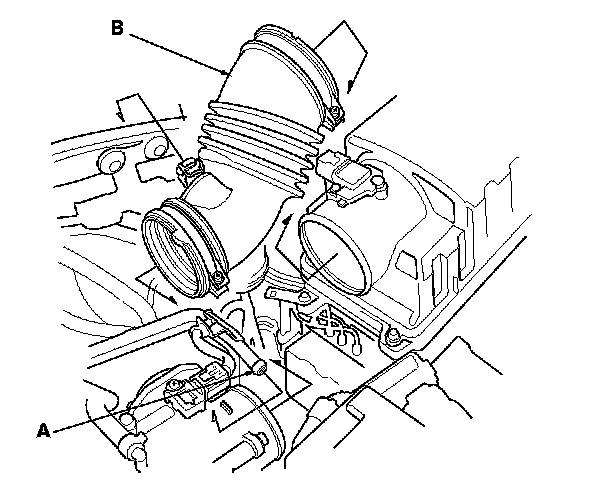 B

A