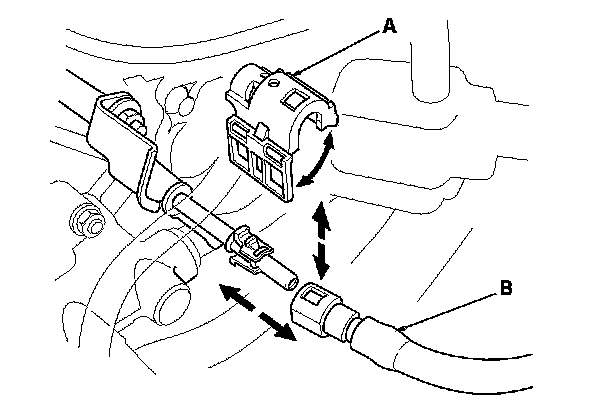 A

B