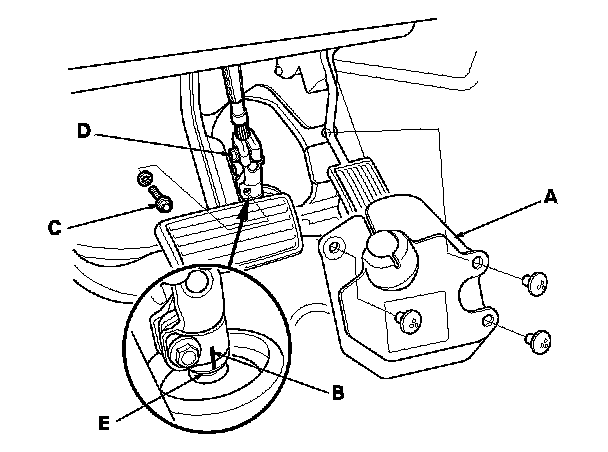 D
A
C
B
E