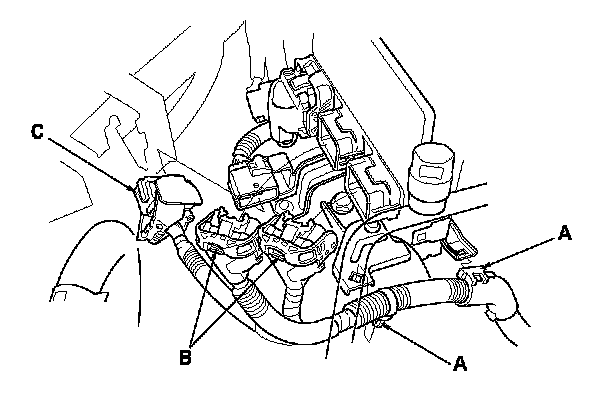 C
A
B
A