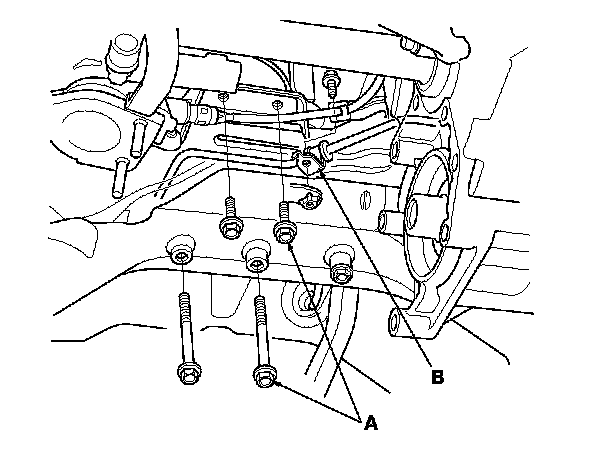 B

A