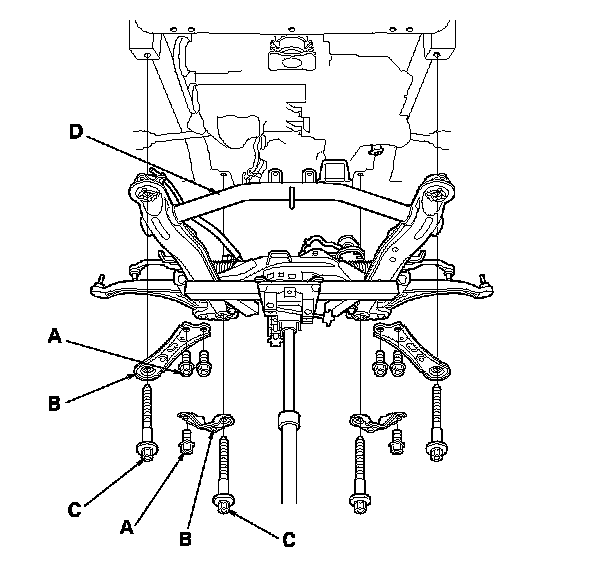 D

A

B

C

A

B

C