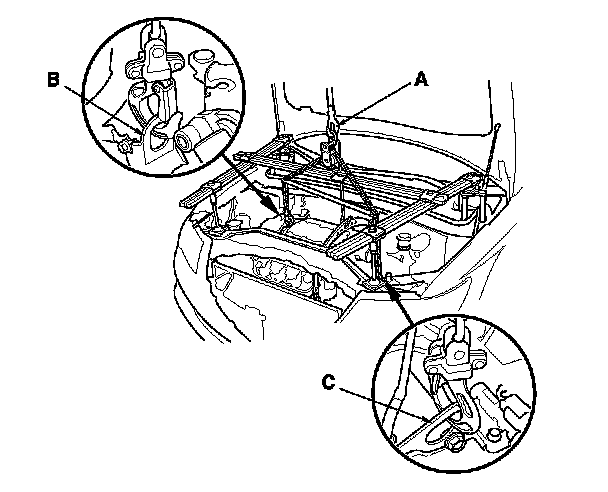 B
A
C