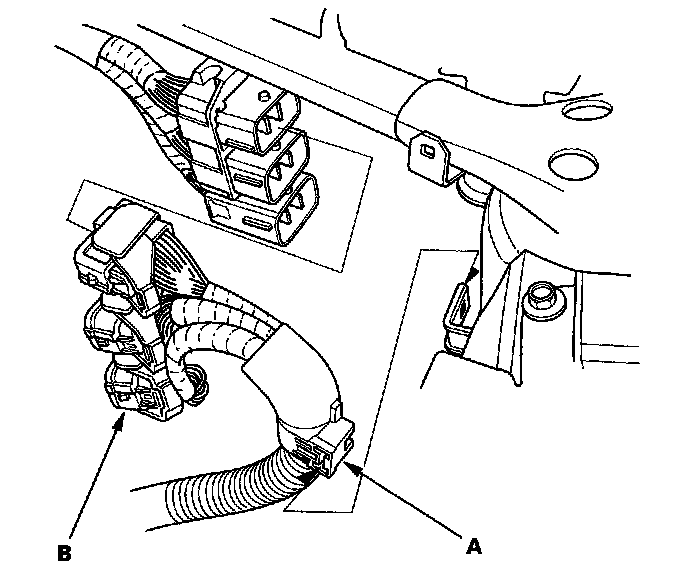 B

A