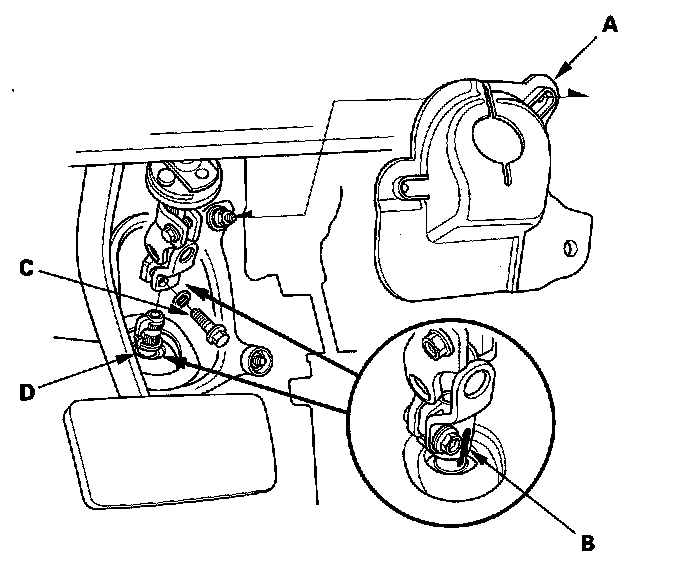 A
C
D
B