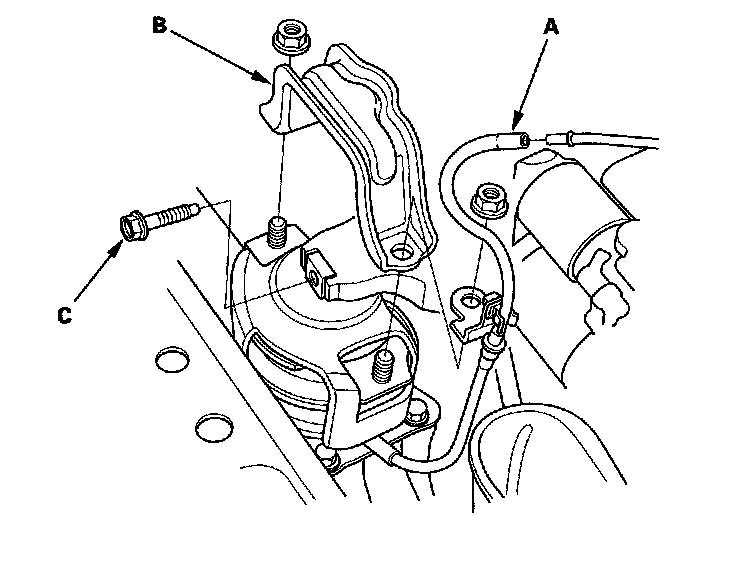 B
A
C