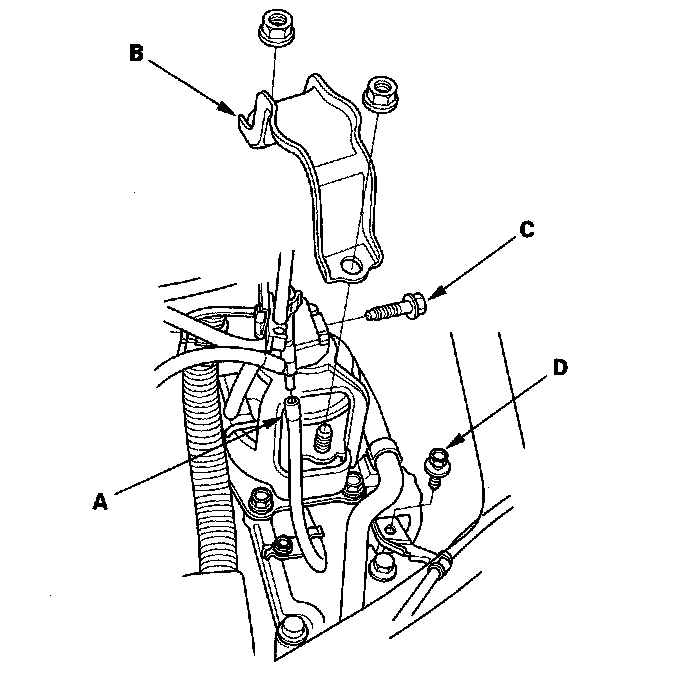 B

C

D

A