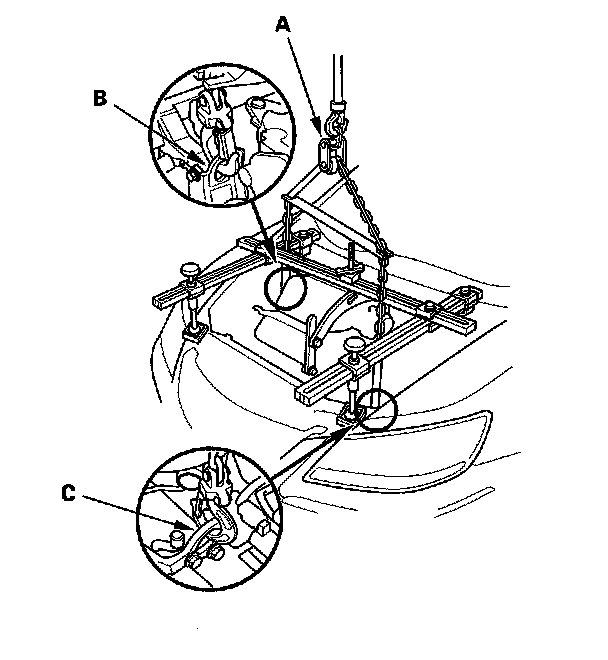 A

B

C